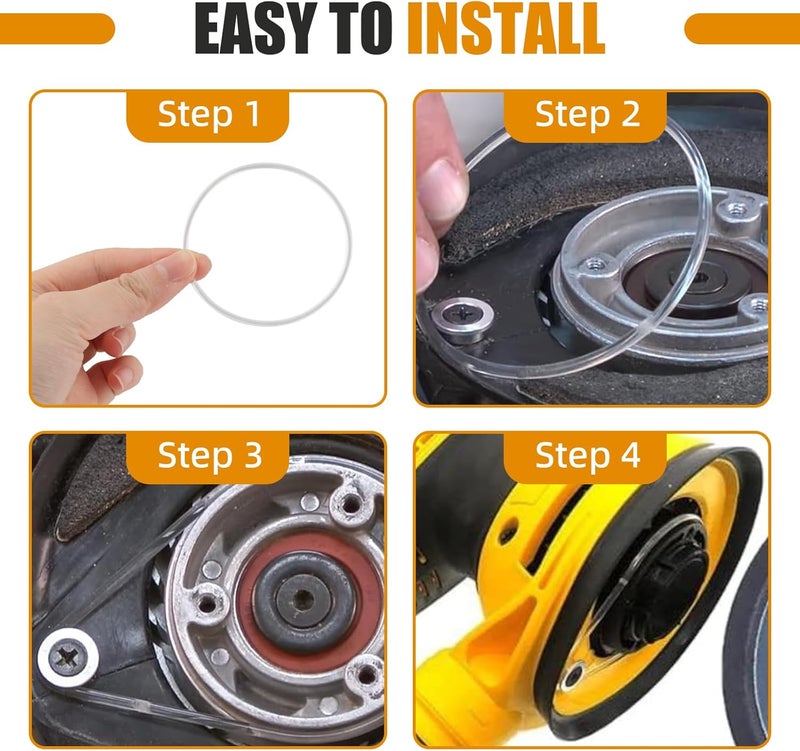 EASY TO INSTALL

Step 1

Step 2

Step 3

Step 4